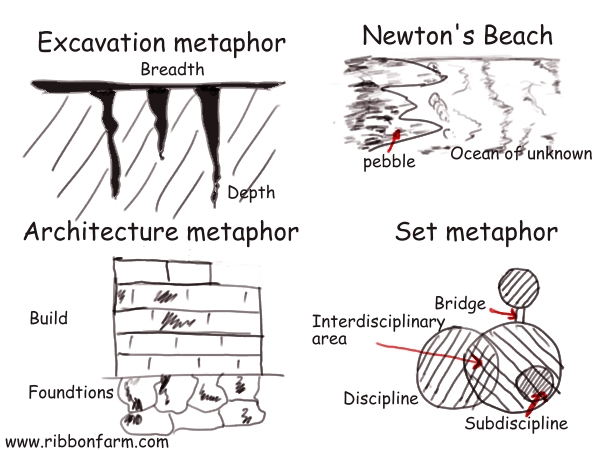 Excavation metaphor

Breadth

Depth

Newton's Beach

pebble

Ocean of unknown

Architecture metaphor

Build

Foundtions

Set metaphor

Bridge

Interdisciplinary area

Discipline

Subdiscipline

www.ribbonfarm.com